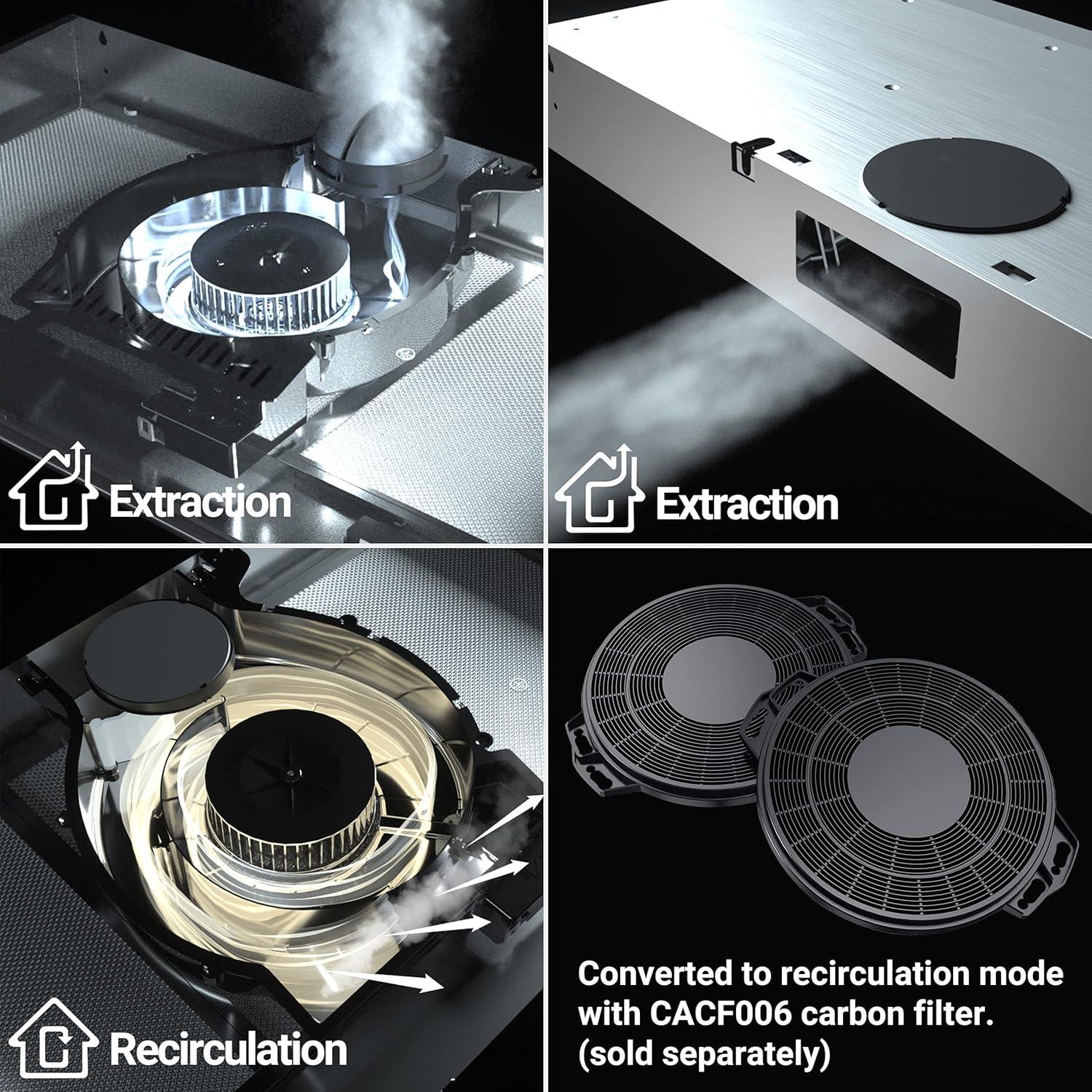 Extraction

Extraction

Recirculation

Converted to recirculation mode with CACF006 carbon filter. (sold separately)