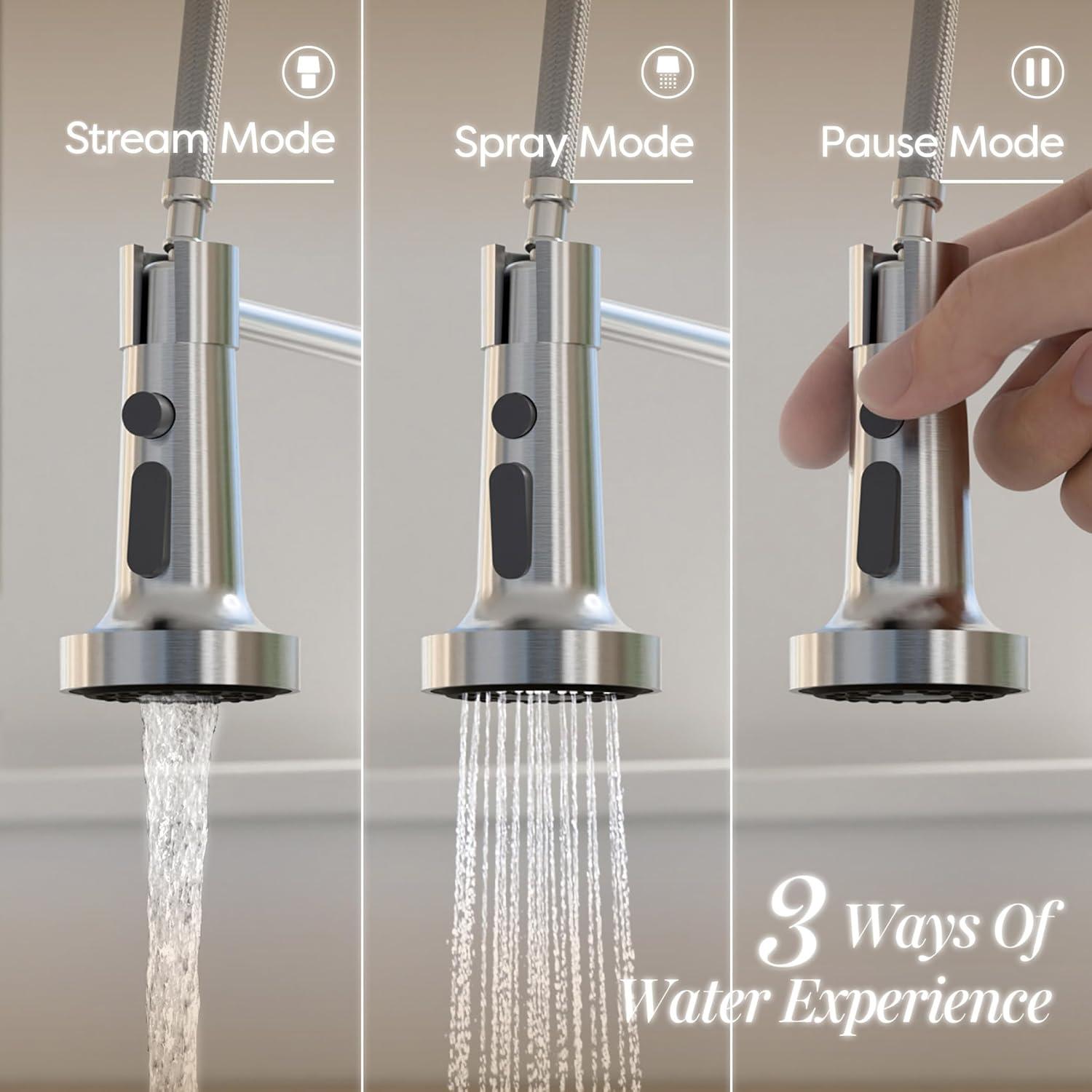 Stream Mode

Spray Mode

Pause Mode

3 Ways Of Water Experience